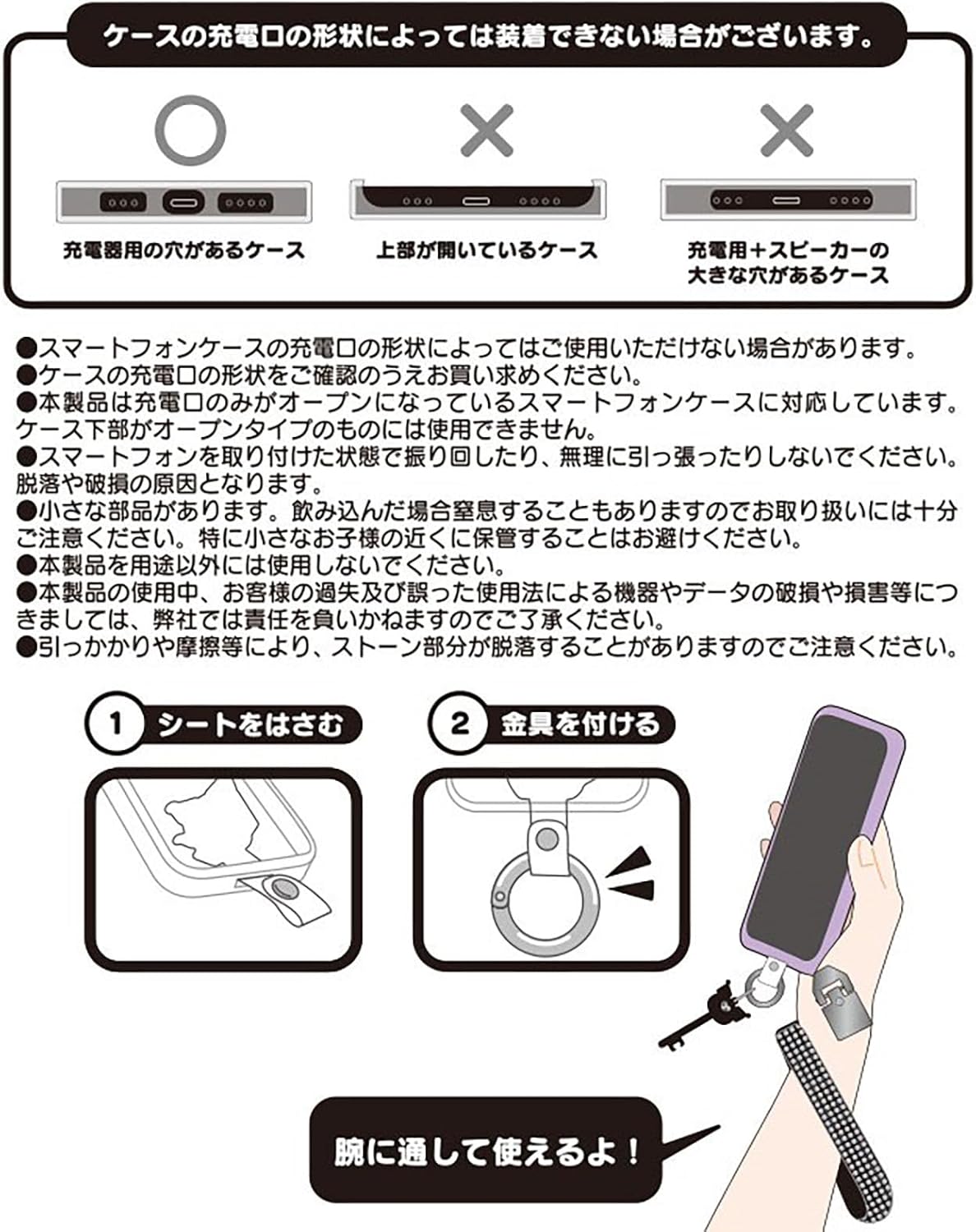 ケースの充電口の形状によっては装着できない場合がございます。

○
充電器用の穴があるケース

×
上部が開いているケース

×
充電用＋スピーカーの大きな穴があるケース

●スマートフォンケースの充電口の形状によってはご使用いただけない場合があります。
●ケースの充電口の形状をご確認のうえお買い求めください。
●本製品は充電口のみがオープンになっているスマートフォンケースに対応しています。ケース下部がオープンタイプのものには使用できません。
●スマートフォンを取り付けた状態で振り回したり、無理に引っ張ったりしないでください。脱落や破損の原因となります。
●小さな部品があります。飲み込んだ場合窒息することもありますのでお取り扱いには十分ご注意ください。特に小さなお子様の近くに保管することはお避けください。
●本製品を用途以外には使用しないでください。
●本製品の使用中、お客様の過失及び誤った使用法による機器やデータの破損や損害等につきましては、弊社では責任を負いかねますのでご了承ください。
●引っかかりや摩擦等により、ストーン部分が脱落することがありますのでご注意ください。

1 シートをはさむ

2 金具を付ける

腕に通して使えるよ！